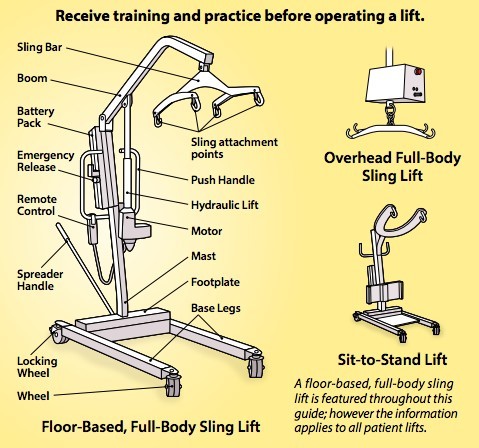 Receive training and practice before operating a lift.

Sling Bar
Boom
Battery Pack
Emergency Release
Remote Control
Spreader Handle
Locking Wheel
Wheel

Sling attachment points
Push Handle
Hydraulic Lift
Motor
Mast
Footplate
Base Legs

Floor-Based, Full-Body Sling Lift

Overhead Full-Body Sling Lift

Sit-to-Stand Lift

A floor-based, full-body sling lift is featured throughout this guide; however the information applies to all patient lifts.